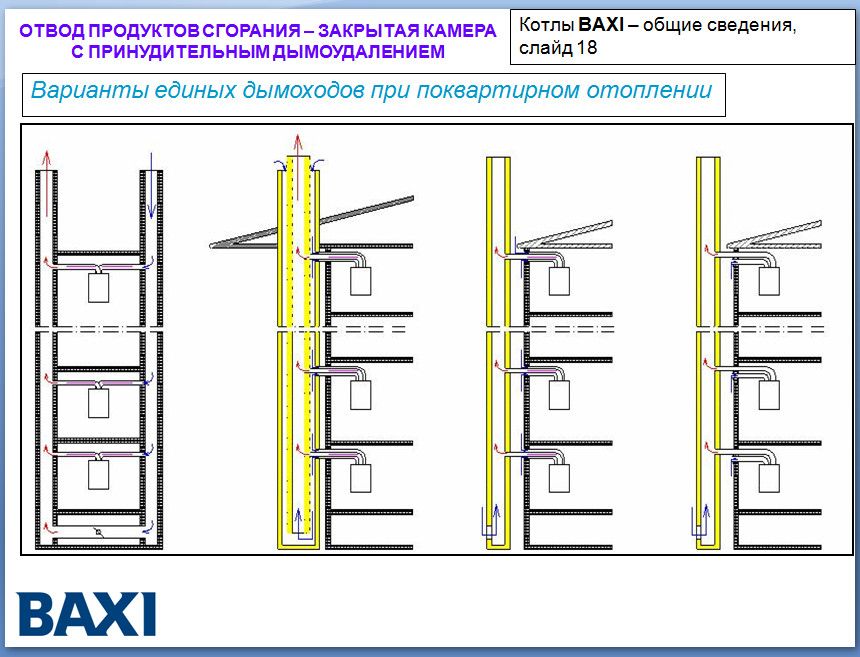 ОТВОД ПРОДУКТОВ СГОРАНИЯ – ЗАКРЫТАЯ КАМЕРА С ПРИНУДИТЕЛЬНЫМ ДЫМОУДАЛЕНИЕМ

Котлы BAXI – общие сведения, слайд 18

Варианты единых дымоходов при поквартирном отоплении

BAXI