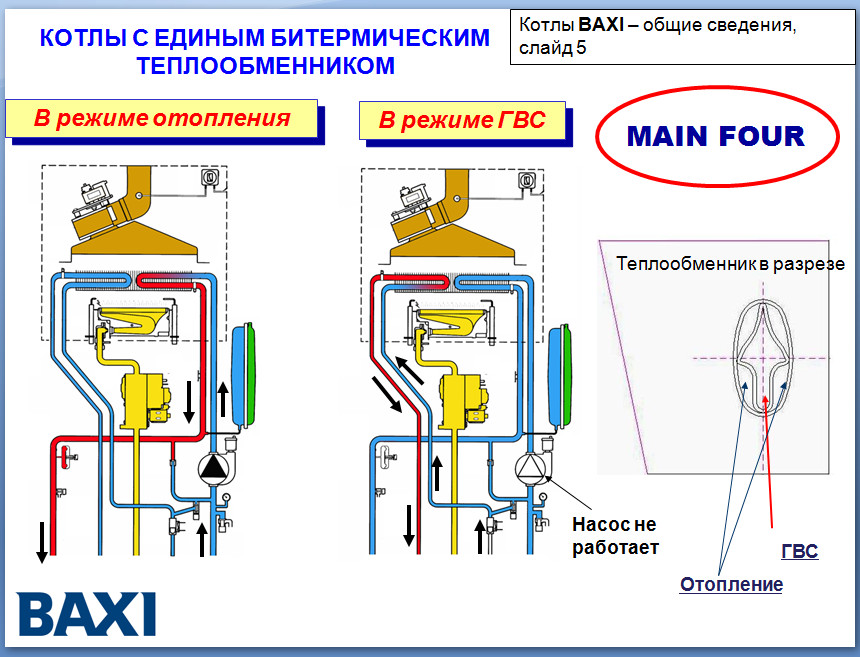 КОТЛЫ С ЕДИНЫМ БИТЕРМИЧЕСКИМ ТЕПЛООБМЕННИКОМ

Котлы BAXI – общие сведения, слайд 5

В режиме отопления

В режиме ГВС

MAIN FOUR

Теплообменник в разрезе

Насос не работает

ГВС

Отопление

BAXI