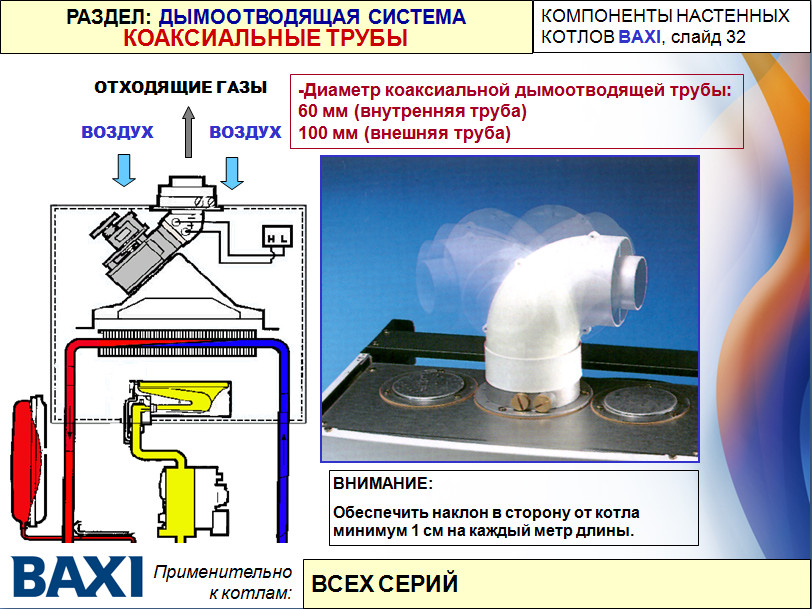 РАЗДЕЛ: ДЫМООТВОДЯЩАЯ СИСТЕМА
КОАКСИАЛЬНЫЕ ТРУБЫ

КОМПОНЕНТЫ НАСТЕННЫХ КОТЛОВ BAXI, слайд 32

ОТХОДЯЩИЕ ГАЗЫ

ВОЗДУХ

ВОЗДУХ

H L

-Диаметр коаксиальной дымоотводящей трубы:
60 мм (внутренняя труба)
100 мм (внешняя труба)

ВНИМАНИЕ:

Обеспечить наклон в сторону от котла минимум 1 см на каждый метр длины.

BAXI

Применительно к котлам:

ВСЕХ СЕРИЙ