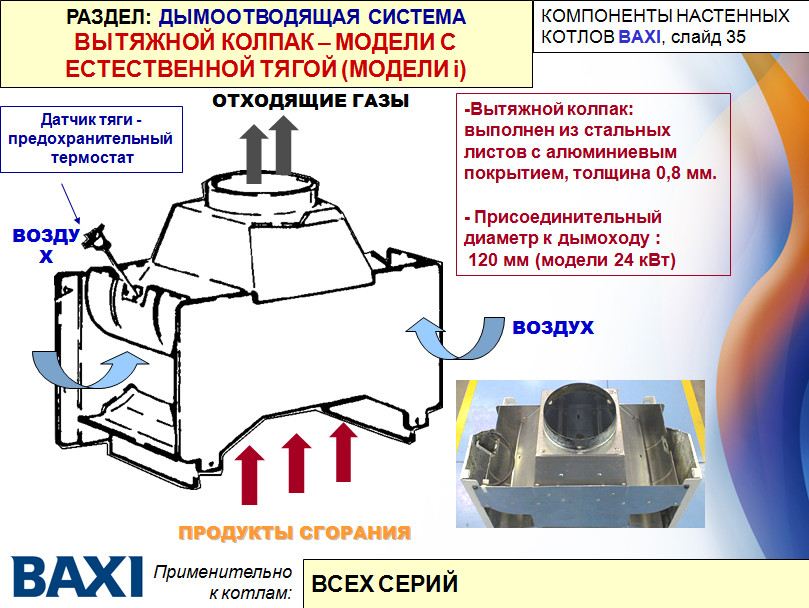 РАЗДЕЛ: ДЫМООТВОДЯЩАЯ СИСТЕМА
ВЫТЯЖНОЙ КОЛПАК – МОДЕЛИ С ЕСТЕСТВЕННОЙ ТЯГОЙ (МОДЕЛИ i)

КОМПОНЕНТЫ НАСТЕННЫХ КОТЛОВ BAXI, слайд 35

ОТХОДЯЩИЕ ГАЗЫ

Датчик тяги - предохранительный термостат

ВОЗДУХ

-Вытяжной колпак: выполнен из стальных листов с алюминиевым покрытием, толщина 0,8 мм.

- Присоединительный диаметр к дымоходу : 120 мм (модели 24 кВт)

ВОЗДУХ

ПРОДУКТЫ СГОРАНИЯ

BAXI

Применительно к котлам:

ВСЕХ СЕРИЙ