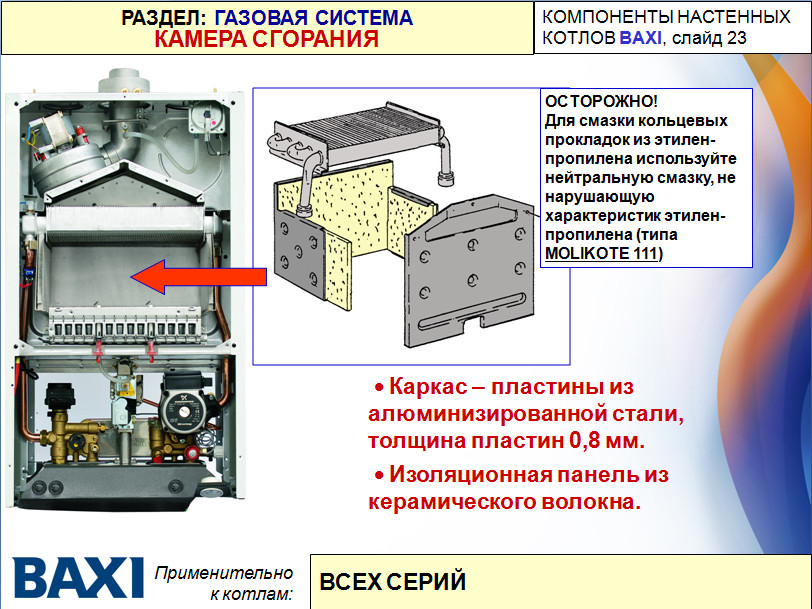 РАЗДЕЛ: ГАЗОВАЯ СИСТЕМА
КАМЕРА СГОРАНИЯ

КОМПОНЕНТЫ НАСТЕННЫХ КОТЛОВ BAXI, слайд 23

ОСТОРОЖНО!
Для смазки кольцевых прокладок из этилен-пропилена используйте нейтральную смазку, не нарушающую характеристик этилен-пропилена (типа MOLIKOTE 111)

• Каркас – пластины из алюминизированной стали, толщина пластин 0,8 мм.

• Изоляционная панель из керамического волокна.

BAXI

Применительно к котлам:

ВСЕХ СЕРИЙ