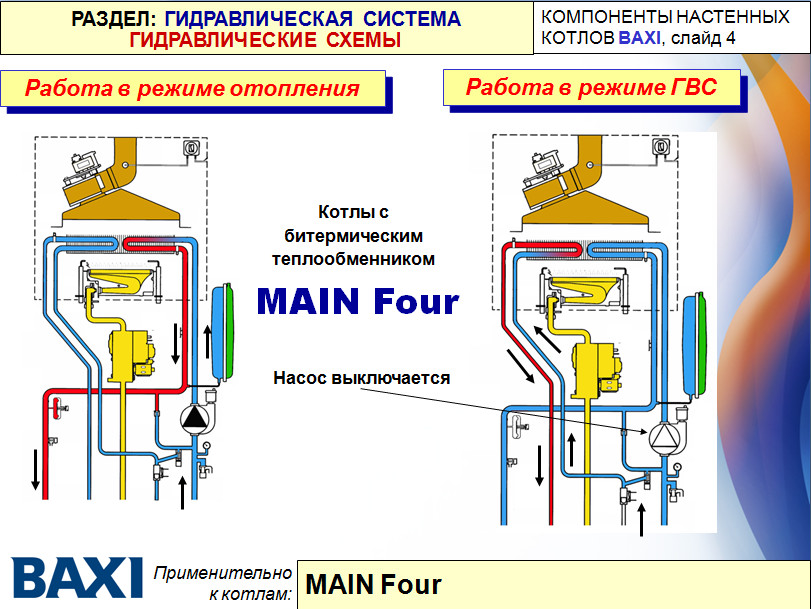 РАЗДЕЛ: ГИДРАВЛИЧЕСКАЯ СИСТЕМА
ГИДРАВЛИЧЕСКИЕ СХЕМЫ

КОМПОНЕНТЫ НАСТЕННЫХ КОТЛОВ BAXI, слайд 4

Работа в режиме отопления

Работа в режиме ГВС

Котлы с битермическим теплообменником

MAIN Four

Насос выключается

BAXI

Применительно к котлам:

MAIN Four