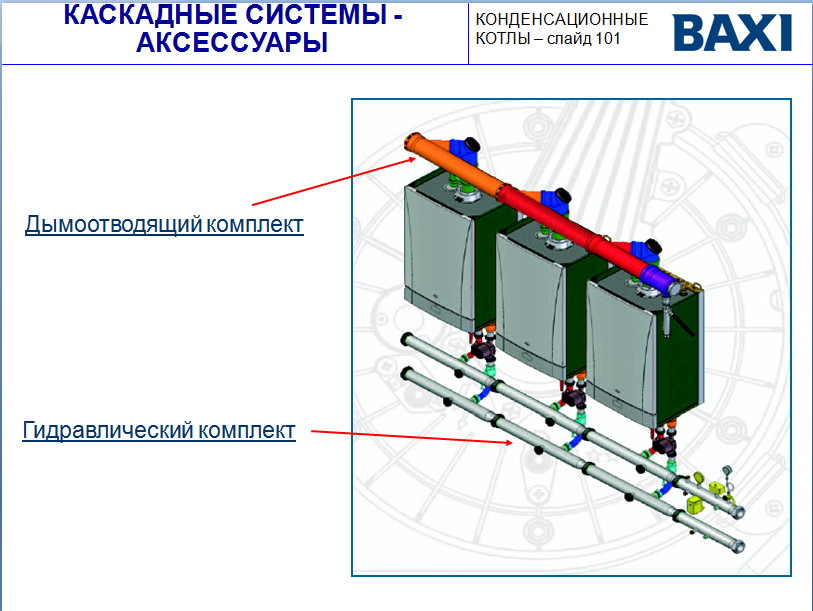 КАСКАДНЫЕ СИСТЕМЫ - АКСЕССУАРЫ

КОНДЕНСАЦИОННЫЕ КОТЛЫ – слайд 101

BAXI

Дымоотводящий комплект

Гидравлический комплект