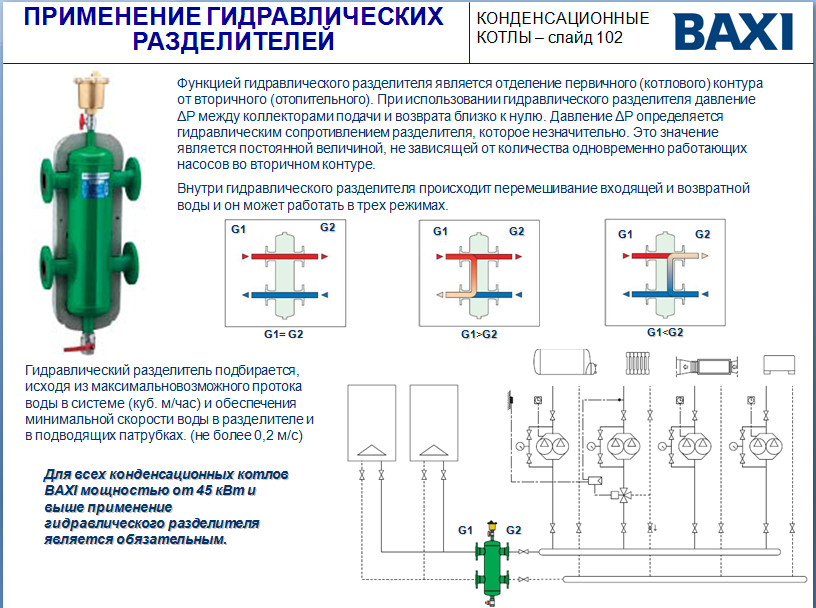 ПРИМЕНЕНИЕ ГИДРАВЛИЧЕСКИХ РАЗДЕЛИТЕЛЕЙ

КОНДЕНСАЦИОННЫЕ КОТЛЫ – слайд 102

BAXI

Функцией гидравлического разделителя является отделение первичного (котлового) контура от вторичного (отопительного). При использовании гидравлического разделителя давление ΔP между коллекторами подачи и возврата близко к нулю. Давление ΔP определяется гидравлическим сопротивлением разделителя, которое незначительно. Это значение является постоянной величиной, не зависящей от количества одновременно работающих насосов во вторичном контуре.

Внутри гидравлического разделителя происходит перемешивание входящей и возвратной воды и он может работать в трех режимах.

G1 G2
G1= G2

G1 G2
G1>G2

G1 G2
G1<G2

Гидравлический разделитель подбирается, исходя из максимальновозможного протока воды в системе (куб. м/час) и обеспечения минимальной скорости воды в разделителе и в подводящих патрубках. (не более 0,2 м/с)

Для всех конденсационных котлов BAXI мощностью от 45 кВт и выше применение гидравлического разделителя является обязательным.

G1 G2