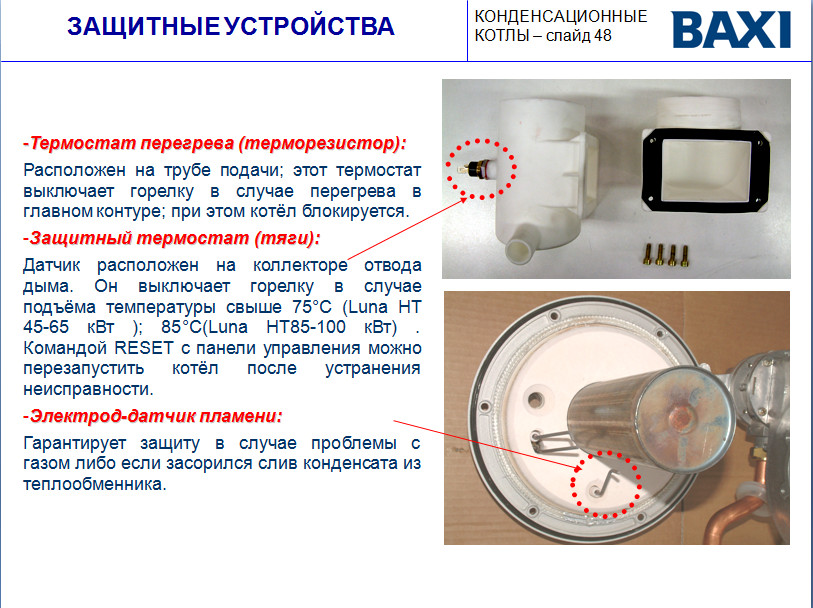 ЗАЩИТНЫЕ УСТРОЙСТВА

КОНДЕНСАЦИОННЫЕ КОТЛЫ – слайд 48

BAXI

-Термостат перегрева (терморезистор):

Расположен на трубе подачи; этот термостат выключает горелку в случае перегрева в главном контуре; при этом котёл блокируется.

-Защитный термостат (тяги):

Датчик расположен на коллекторе отвода дыма. Он выключает горелку в случае подъёма температуры свыше 75°C (Luna HT 45-65 кВт ); 85°C(Luna HT85-100 кВт) . Командой RESET с панели управления можно перезапустить котёл после устранения неисправности.

-Электрод-датчик пламени:

Гарантирует защиту в случае проблемы с газом либо если засорился слив конденсата из теплообменника.